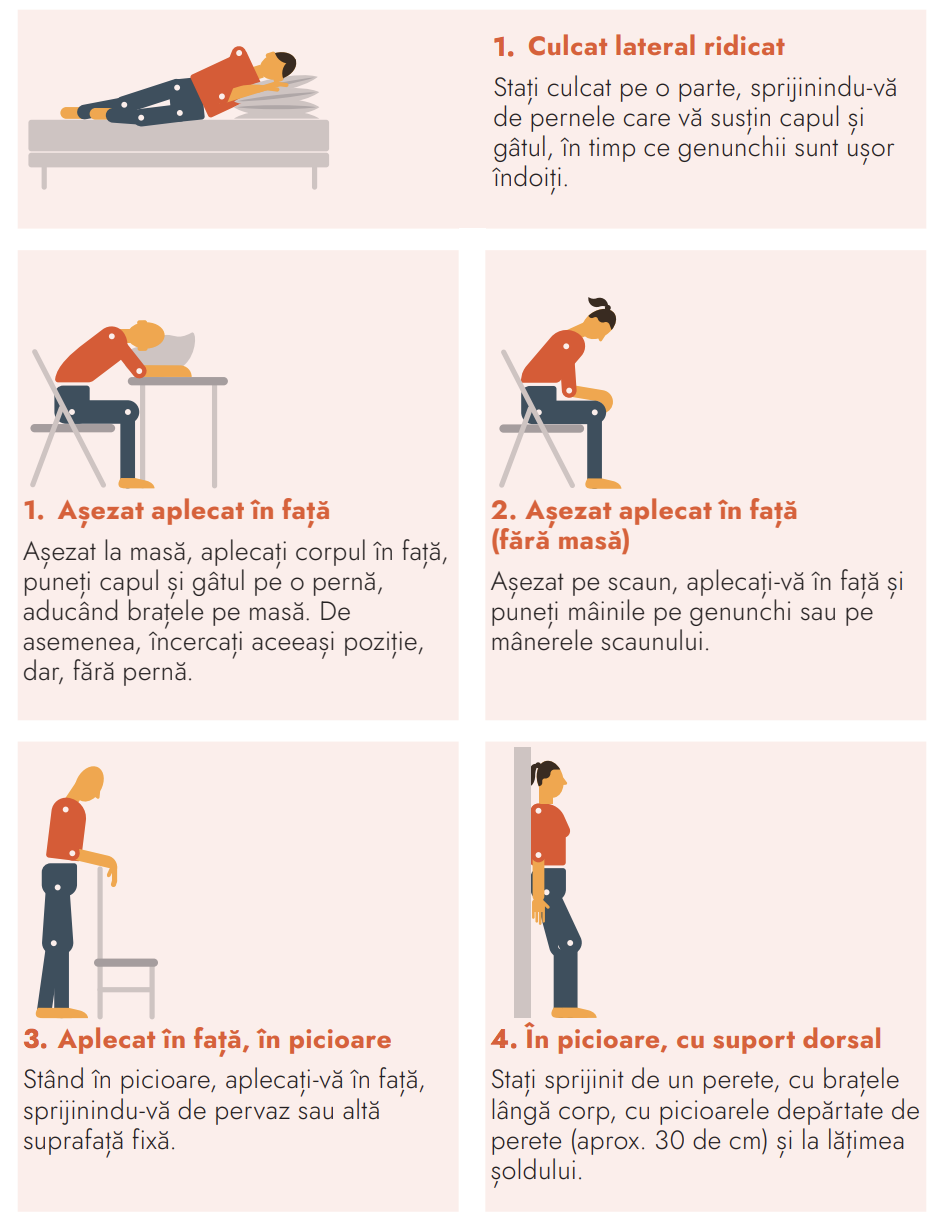 1. Culcat lateral ridicat

Stați culcat pe o parte, sprijinindu-vă de pernele care vă susțin capul și gâtul, în timp ce genunchii sunt ușor îndoiți.

1. Așezat aplecat în față

Așezat la masă, aplecați corpul în față, puneți capul și gâtul pe o pernă, aducând brațele pe masă. De asemenea, încercați aceeași poziție, dar, fără pernă.

2. Așezat aplecat în față (fără masă)

Așezat pe scaun, aplecați-vă în față și puneți mâinile pe genunchi sau pe mânerele scaunului.

3. Aplecat în față, în picioare

Stând în picioare, aplecați-vă în față, sprijinindu-vă de pervaz sau altă suprafață fixă.

4. În picioare, cu suport dorsal

Stați sprijinit de un perete, cu brațele lângă corp, cu picioarele depărtate de perete (aprox. 30 de cm) și la lățimea șoldului.